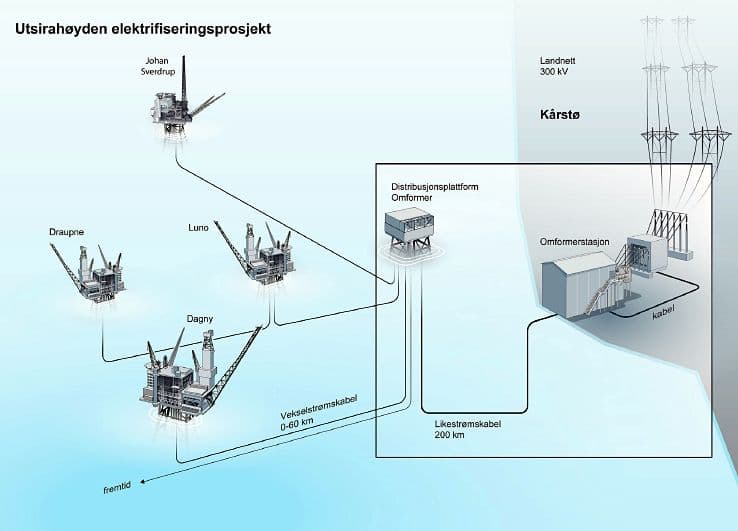 Utsirahøyden elektrifiseringsprosjekt

Johan Sverdrup

Landnett 300 kV

Kårstø

Distribusjonsplattform Omformer

Draupne

Luno

Omformerstasjon

kabel

Dagny

Vekselstrømskabel 0-60 km

Likestrømskabel 200 km

fremtid